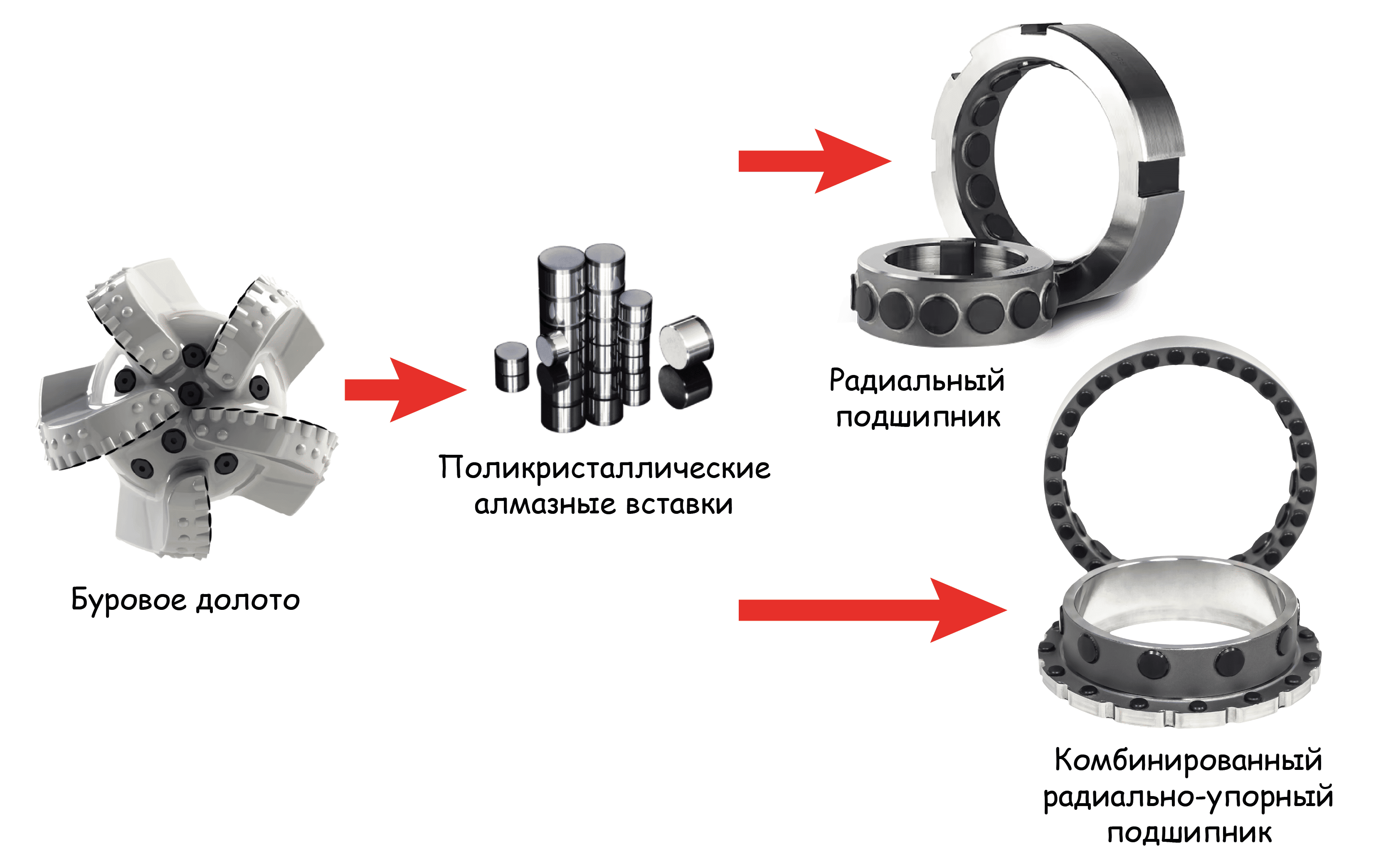 Буровое долото

Поликристаллические алмазные вставки

Радиальный подшипник

Комбинированный радиально-упорный подшипник